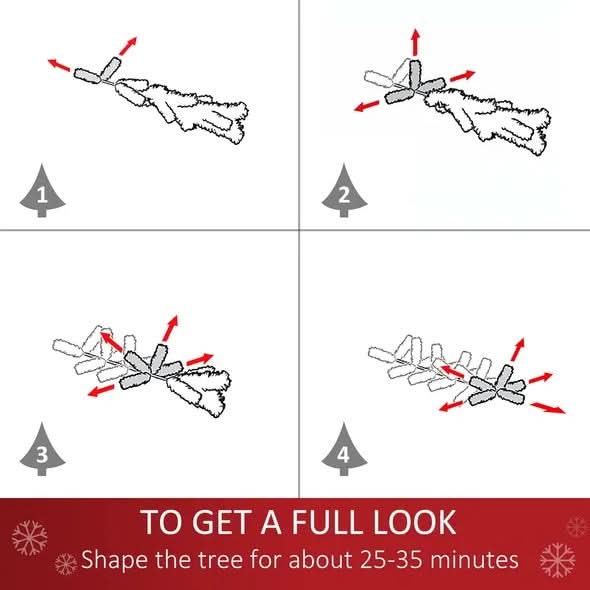 1

2

3

4

TO GET A FULL LOOK
Shape the tree for about 25-35 minutes